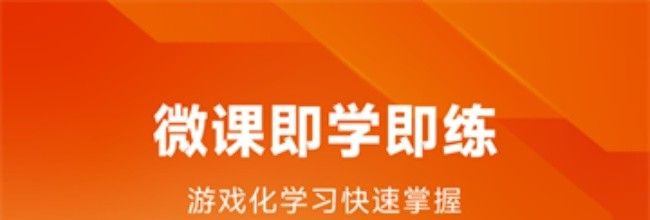 微课即学即练

游戏化学习快速掌握